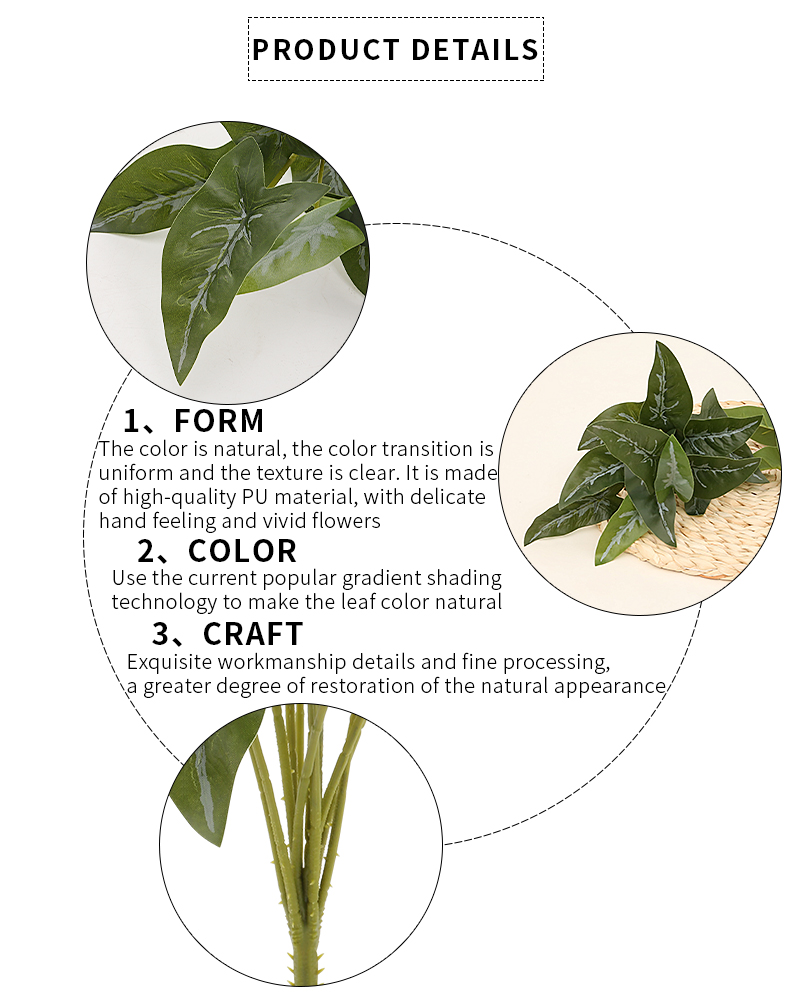 PRODUCT DETAILS

1、FORM
The color is natural, the color transition is uniform and the texture is clear. It is made of high-quality PU material, with delicate hand feeling and vivid flowers

2、COLOR
Use the current popular gradient shading technology to make the leaf color natural

3、CRAFT
Exquisite workmanship details and fine processing, a greater degree of restoration of the natural appearance